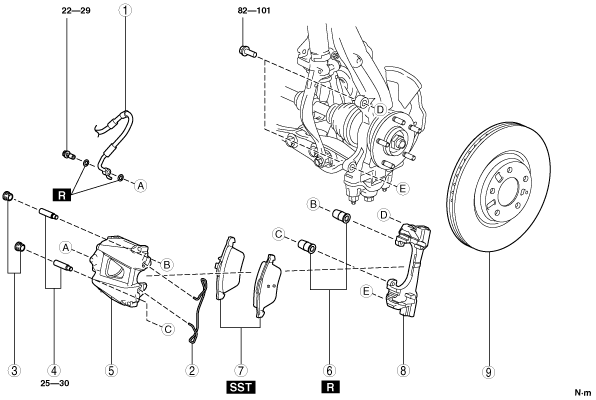 22—29
1
82—101
D
R
A
E
B
D
C
A
B
E
C
3
4
5
2
7
6
8
9
25—30
SST
R
N·m