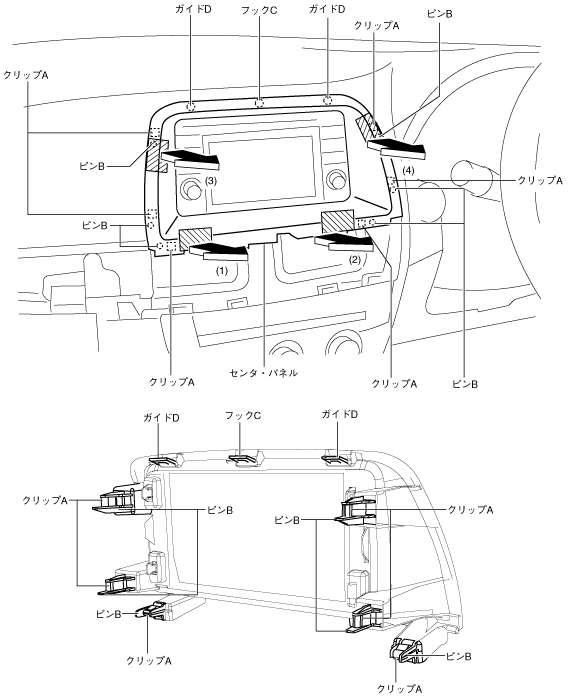 ガイドD
フックC
ガイドD
クリップA
ピンB
クリップA
ピンB
(3)
(4)
クリップA
ピンB
(1)
(2)
クリップA
センタ・パネル
クリップA
ピンB

ガイドD
フックC
ガイドD
クリップA
ピンB
ピンB
クリップA
ピンB
クリップA
ピンB
クリップA