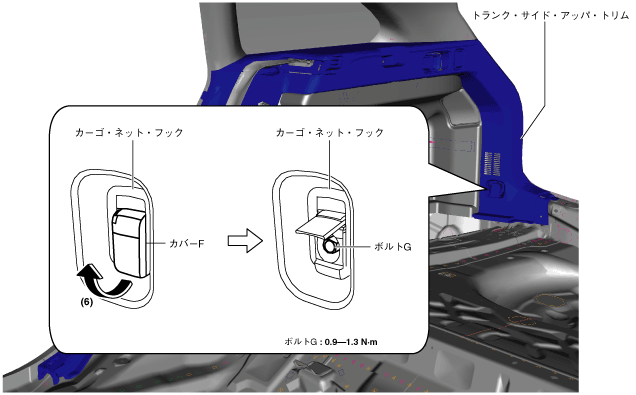 トランク・サイド・アッパ・トリム

カーゴ・ネット・フック

カバーF

(6)

カーゴ・ネット・フック

ボルトG

ボルトG : 0.9—1.3 N·m