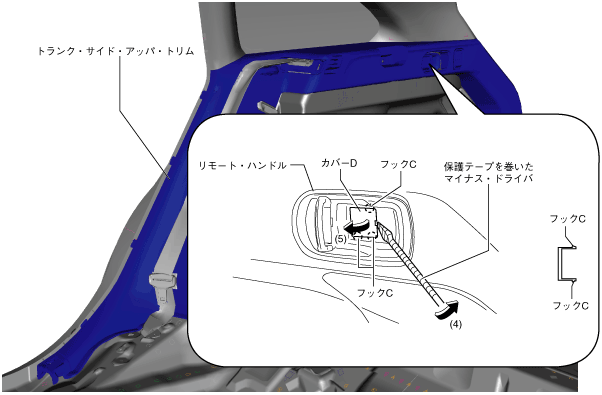 トランク・サイド・アッパ・トリム

リモート・ハンドル

カバーD

フックC

保護テープを巻いたマイナス・ドライバ

(5)

フックC

(4)

フックC

フックC