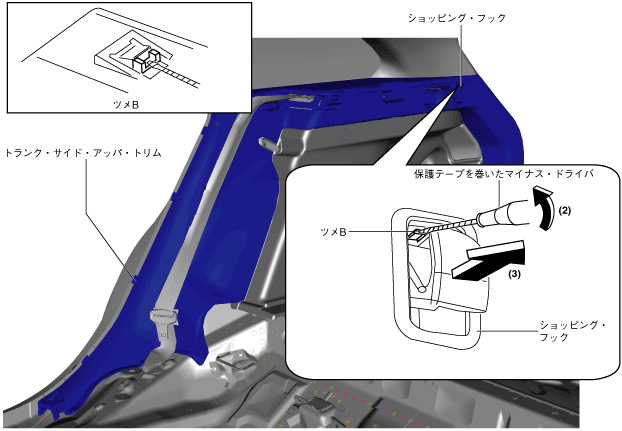 ツメB

ショッピング・フック

トランク・サイド・アッパ・トリム

保護テープを巻いたマイナス・ドライバ

(2)

ツメB

(3)

ショッピング・フック