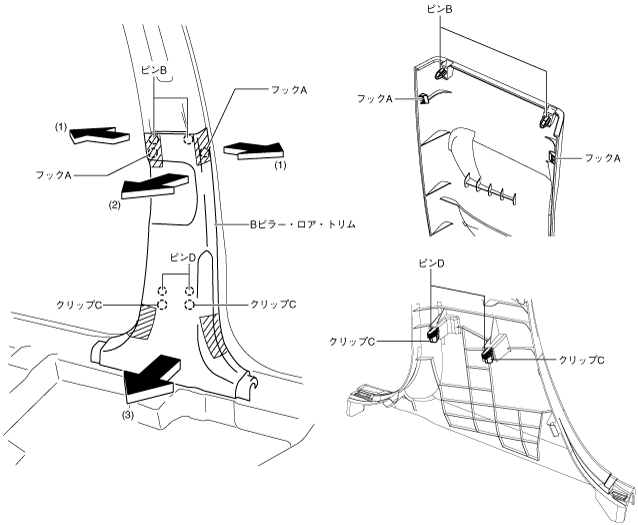 ピンB
フックA
(1)
(1)
フックA
(2)
Bピラー・ロア・トリム
ピンD
クリップC
クリップC
(3)

ピンB
フックA
フックA

ピンD
クリップC
クリップC