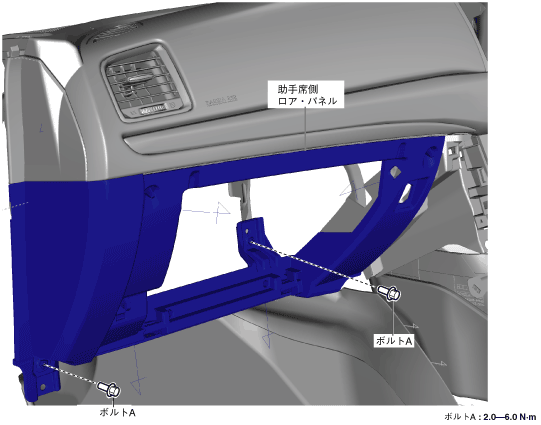 助手席側
ロア・パネル

ボルトA

ボルトA

ボルトA : 2.0—6.0 N·m