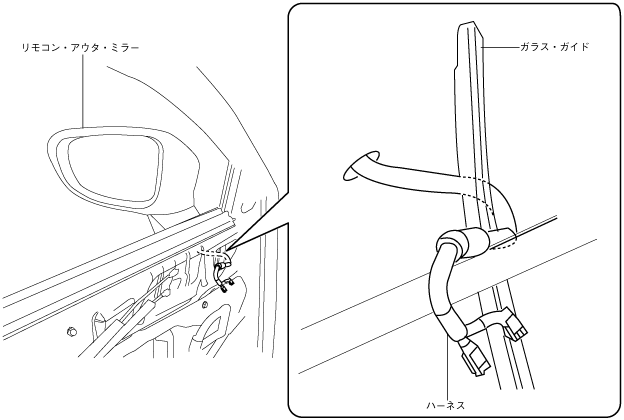 リモコン・アウタ・ミラー

ガラス・ガイド

ハーネス