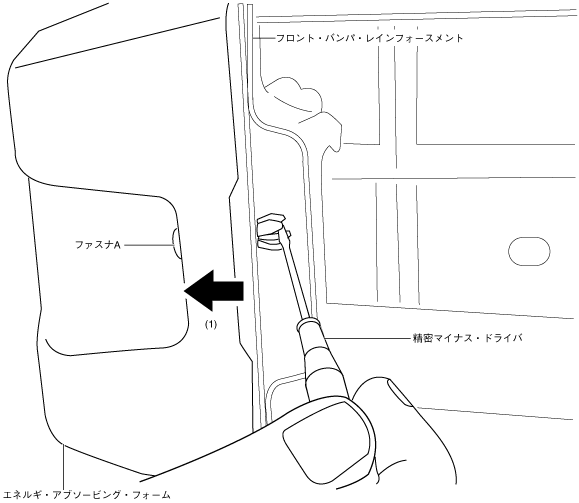 フロント・バンパ・レインフォースメント

ファスナA

(1)

精密マイナス・ドライバ

エネルギ・アブソービング・フォーム