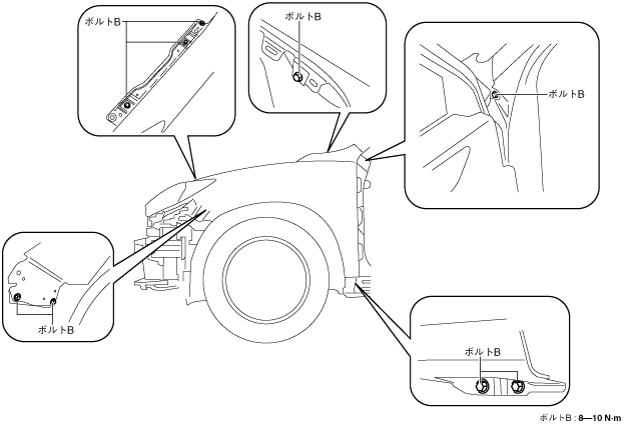 ボルトB

ボルトB

ボルトB

ボルトB

ボルトB

ボルトB : 8—10 N·m