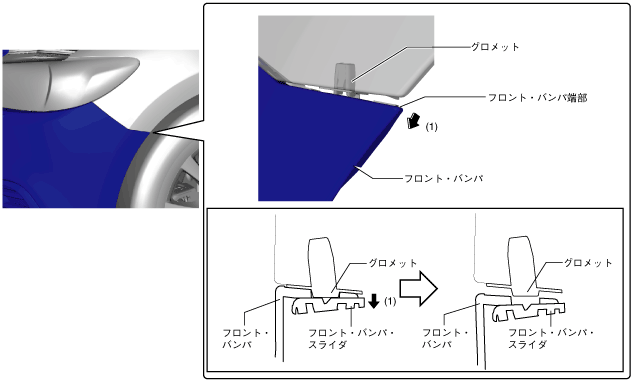 グロメット

フロント・バンパ端部

(1)

フロント・バンパ

グロメット

(1)

フロント・バンパ

フロント・バンパ・スライダ

グロメット

フロント・バンパ

フロント・バンパ・スライダ