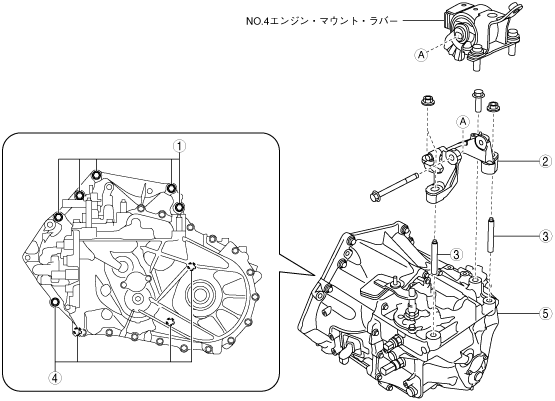 NO.4エンジン・マウント・ラバー

A

A

1

2

3

3

4

5