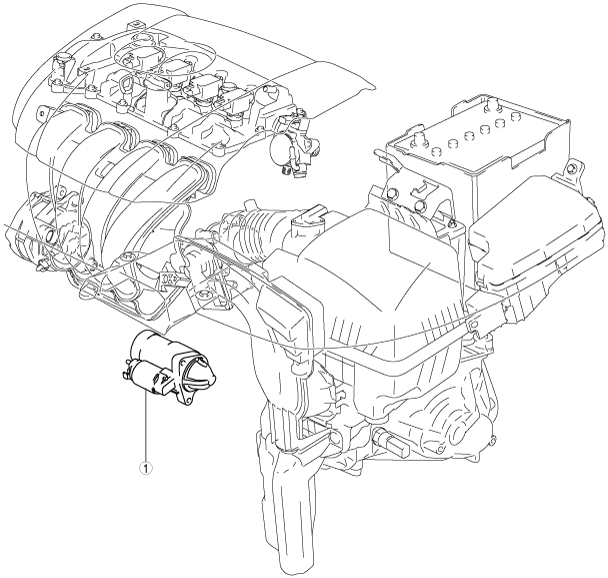 1