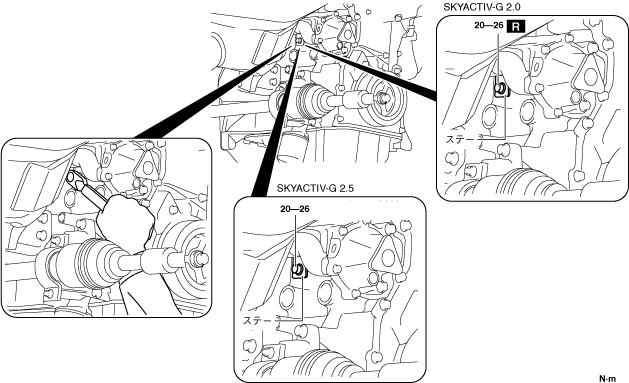 SKYACTIV-G 2.0

20—26 R

ステー

SKYACTIV-G 2.5

20—26

ステー

N·m