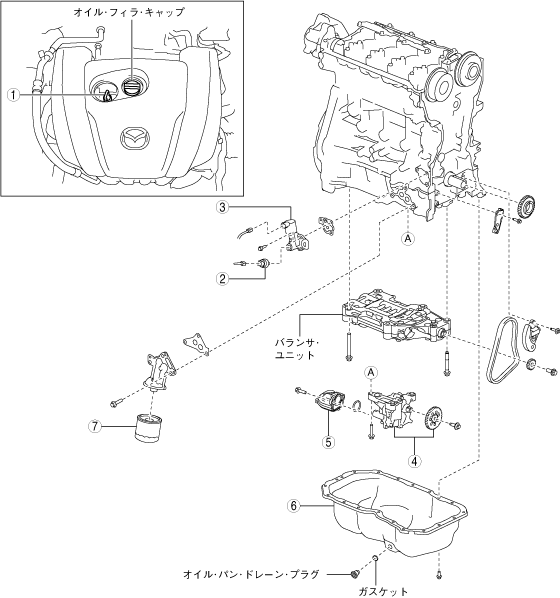 オイル・フィラ・キャップ

1

3

A

2

バランサ・ユニット

A

7

5

4

6

オイル・パン・ドレーン・プラグ

ガスケット