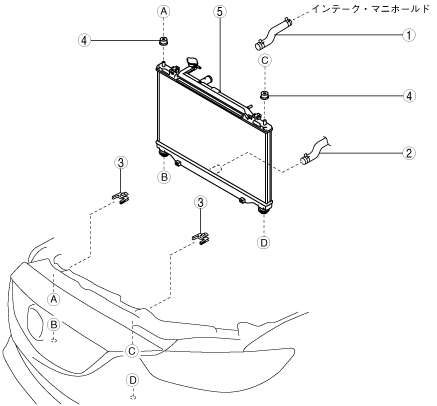 A
5
インテーク・マニホールド
4
1
C
4
2
3
B
3
D
A
B
C
D