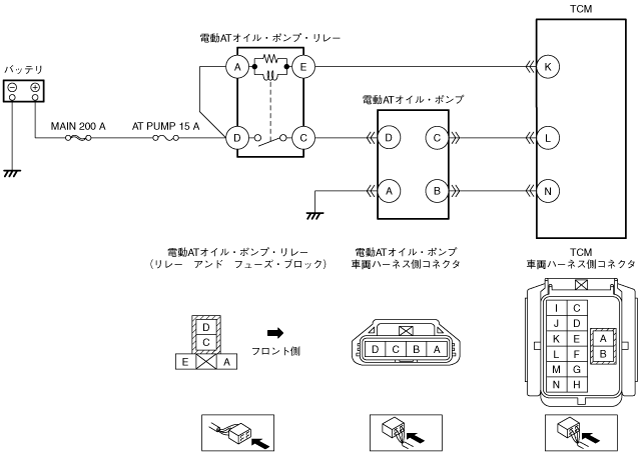 TCM

電動ATオイル・ポンプ・リレー

バッテリ

A
E
K

電動ATオイル・ポンプ

MAIN 200 A
AT PUMP 15 A

D
C
D
C
L

A
B
N

電動ATオイル・ポンプ・リレー
（リレー　アンド　フューズ・ブロック）

電動ATオイル・ポンプ
車両ハーネス側コネクタ

TCM
車両ハーネス側コネクタ

D
C
E
A

フロント側

D
C
B
A

| I | C |
|---|---|
| J | D |
| K | E |
| L | F |
| M | G |
| N | H |

A
B