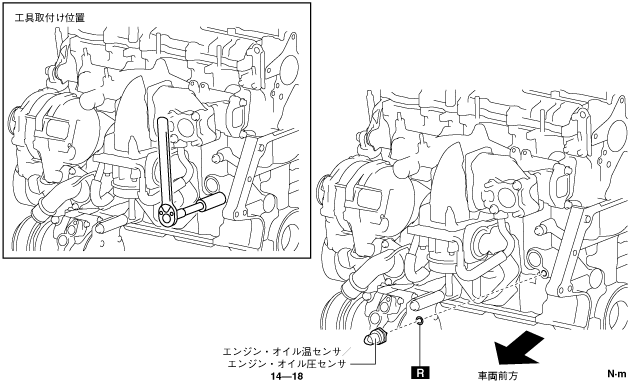 工具取付け位置

エンジン・オイル温センサ／
エンジン・オイル圧センサ
14—18

R

車両前方

N·m