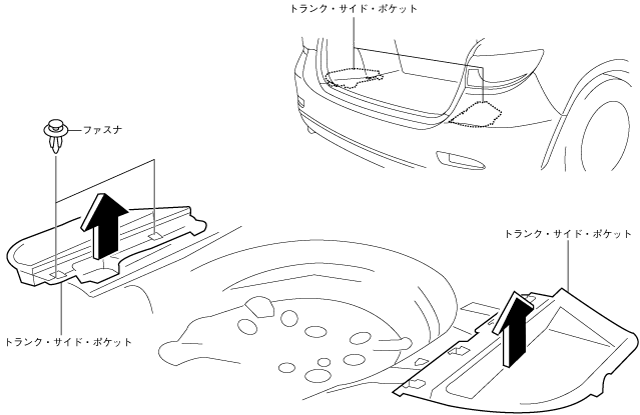 トランク・サイド・ポケット

ファスナ

トランク・サイド・ポケット

トランク・サイド・ポケット