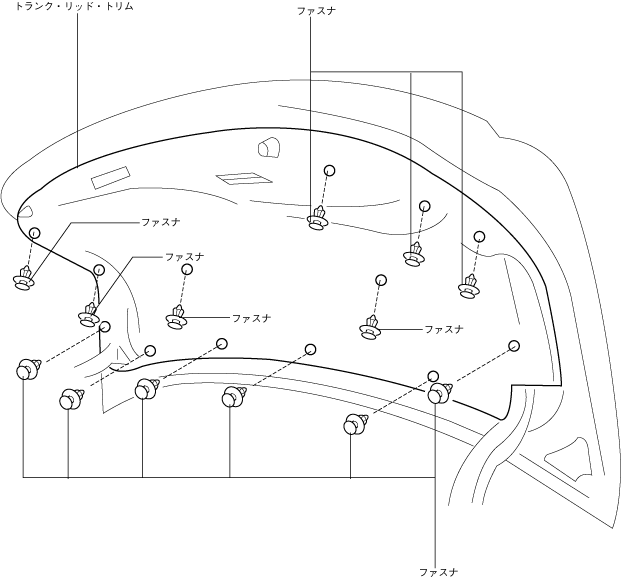 トランク・リッド・トリム

ファスナ

ファスナ

ファスナ

ファスナ

ファスナ

ファスナ