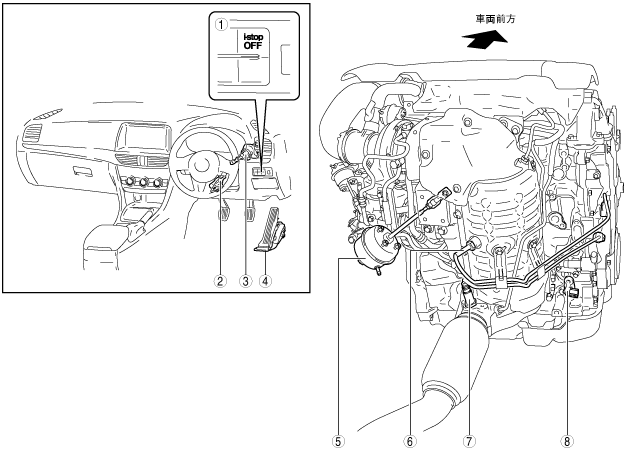 ①
i-stop
OFF
②
③
④
車両前方
⑤
⑥
⑦
⑧