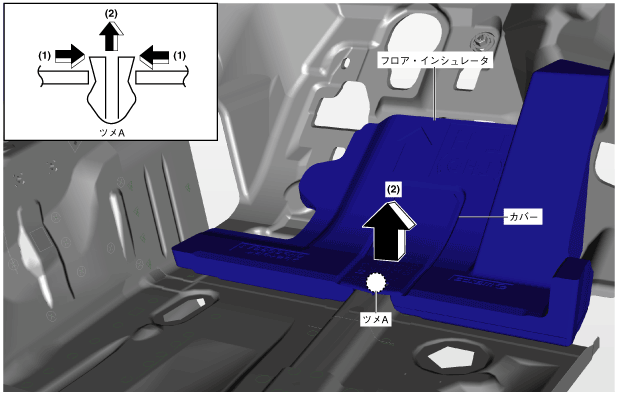 (2)
(1)
(1)
ツメA
フロア・インシュレータ
(2)
カバー
ツメA