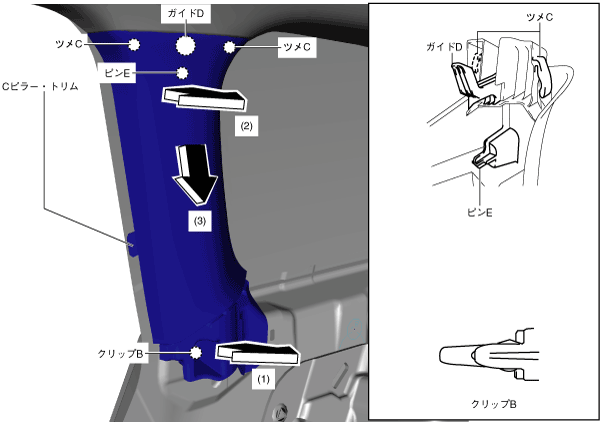 ガイドD
ツメC
ツメC
ピンE
Cピラー・トリム
(2)
(3)
クリップB
(1)

ツメC
ガイドD
ピンE

クリップB