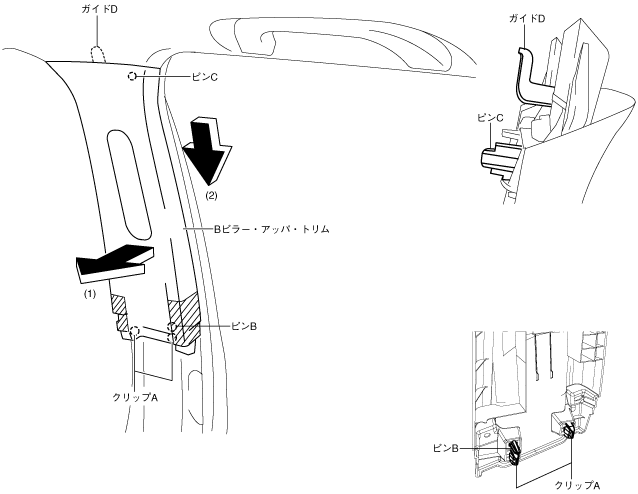 ガイドD

ピンC

(2)

Bピラー・アッパ・トリム

(1)

ピンB

クリップA

ガイドD

ピンC

ピンB

クリップA