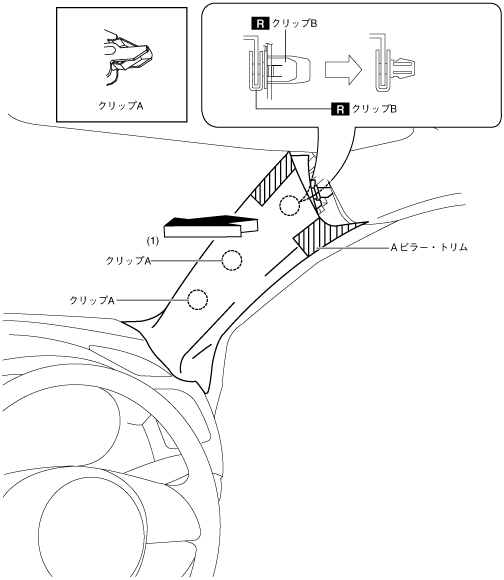 クリップA

R クリップB

R クリップB

(1)

クリップA

クリップA

Aピラー・トリム