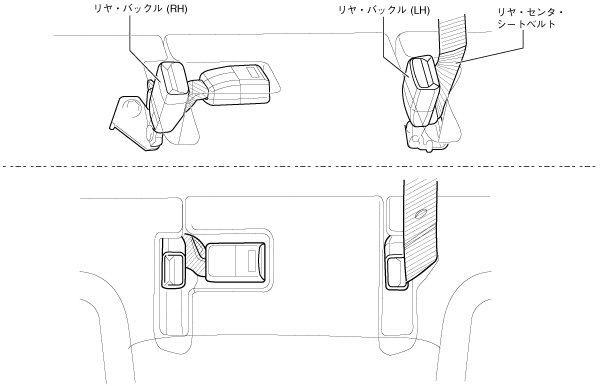 リヤ・バックル (RH)

リヤ・バックル (LH)

リヤ・センタ・シートベルト