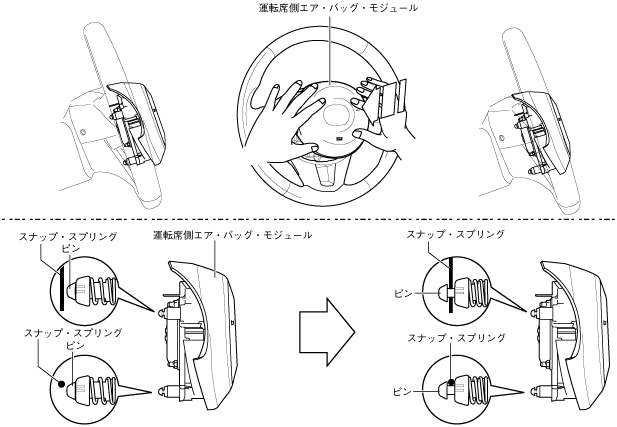 運転席側エア・バッグ・モジュール

スナップ・スプリング
ピン
運転席側エア・バッグ・モジュール
スナップ・スプリング
ピン

スナップ・スプリング
ピン
スナップ・スプリング
ピン