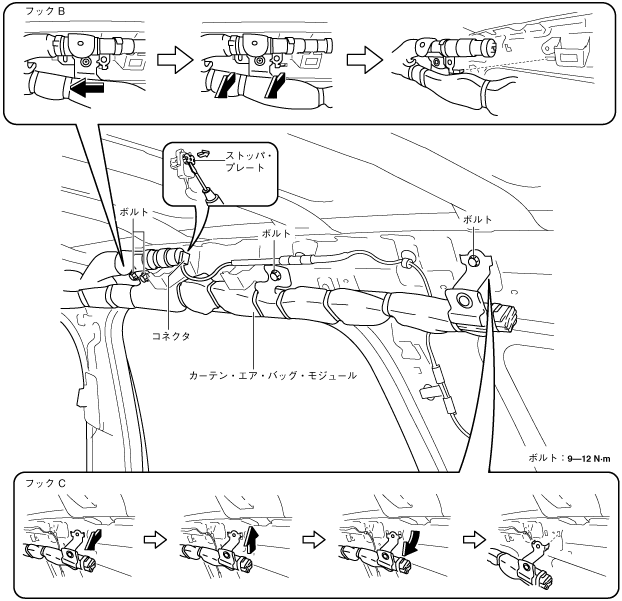 フック B

ストッパ・プレート

ボルト

ボルト

ボルト

コネクタ

カーテン・エア・バッグ・モジュール

ボルト：9—12 N·m

フック C