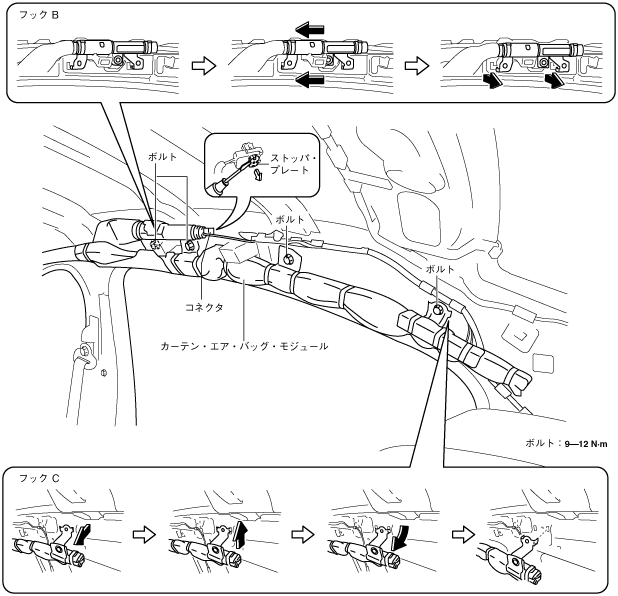 フック B

ボルト

ストッパ・プレート

ボルト

ボルト

コネクタ

カーテン・エア・バッグ・モジュール

ボルト：9—12 N·m

フック C