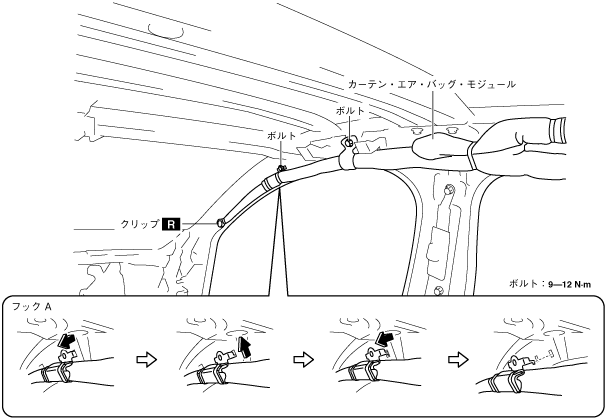 カーテン・エア・バッグ・モジュール

ボルト

ボルト

クリップ R

ボルト：9—12 N·m

フック A