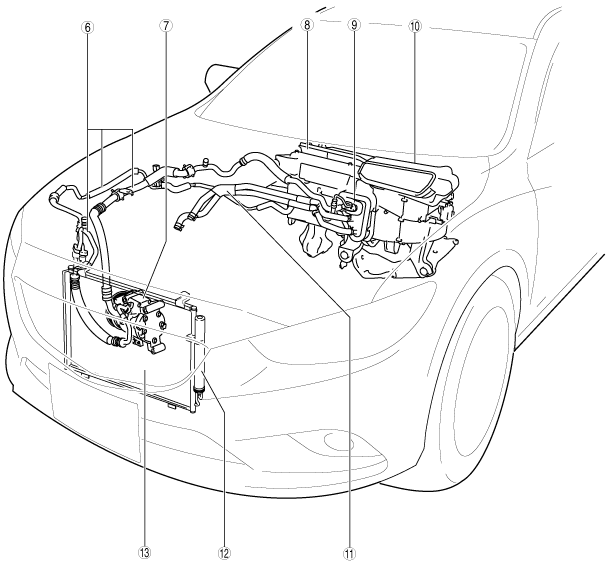 ⑥
⑦
⑧
⑨
⑩
⑬
⑫
⑪