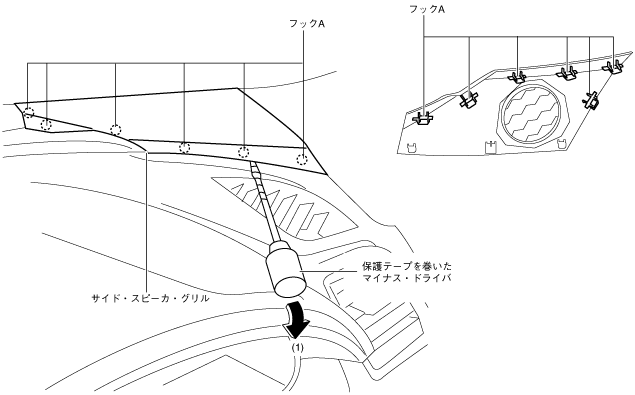 フックA

フックA

保護テープを巻いた
マイナス・ドライバ

サイド・スピーカ・グリル

(1)