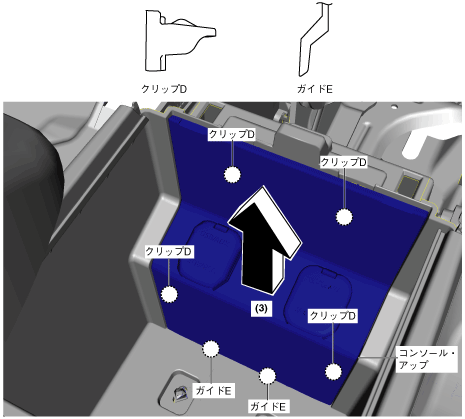 クリップD

ガイドE

クリップD

クリップD

クリップD

(3)

クリップD

コンソール・アップ

ガイドE

ガイドE