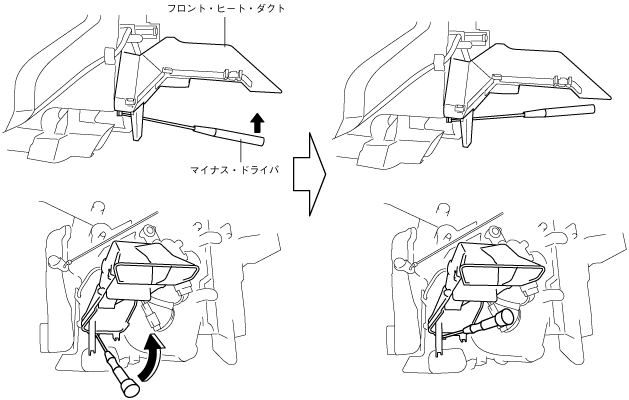 フロント・ヒート・ダクト

マイナス・ドライバ