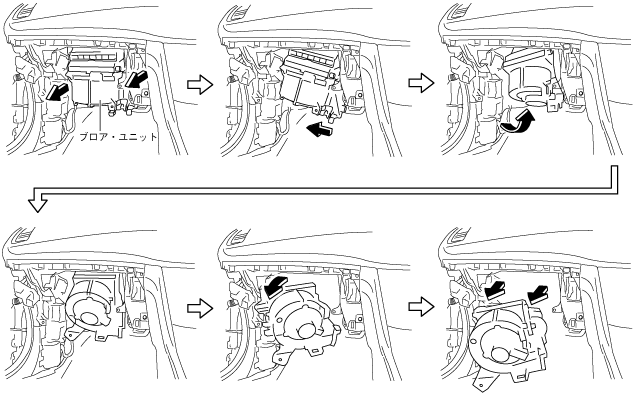 ブロア・ユニット