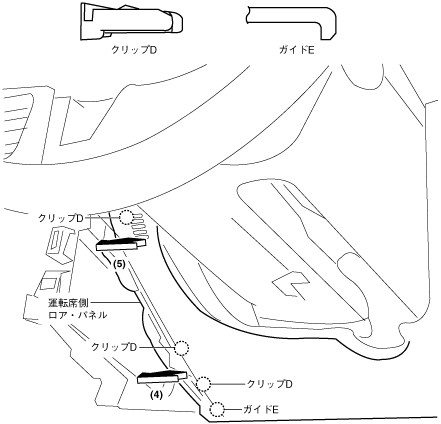 クリップD

ガイドE

クリップD

(5)

運転席側
ロア・パネル

クリップD

クリップD

(4)

ガイドE