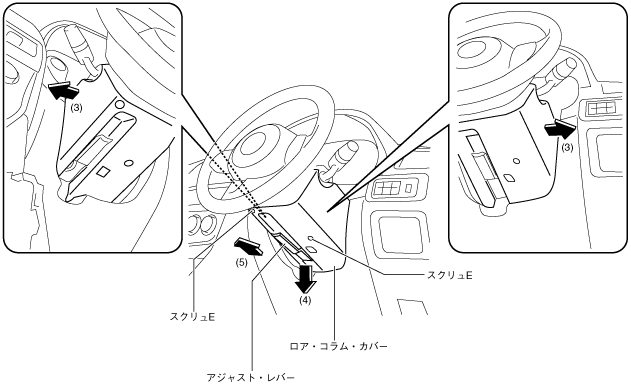 (3)

(3)

(5)

(4)

スクリュE

スクリュE

ロア・コラム・カバー

アジャスト・レバー