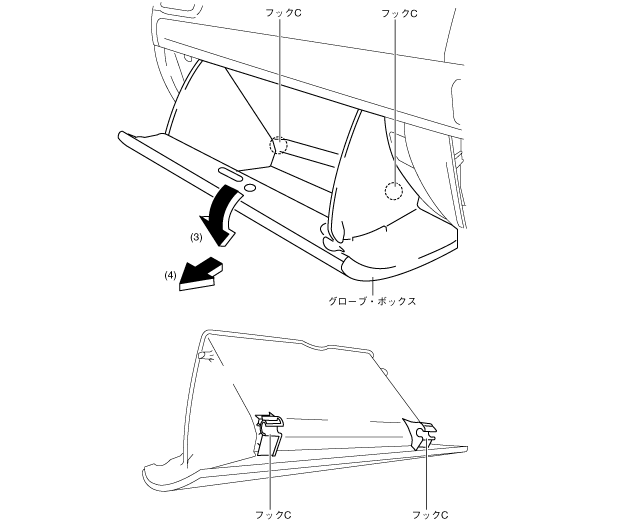 フックC
フックC
(3)
(4)
グローブ・ボックス
フックC
フックC