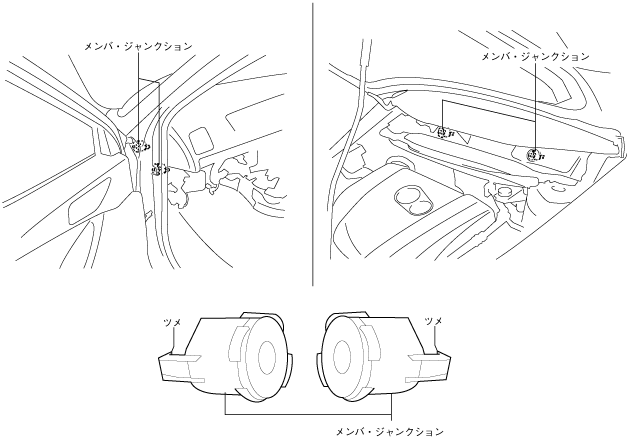 メンバ・ジャンクション

メンバ・ジャンクション

ツメ

ツメ

メンバ・ジャンクション