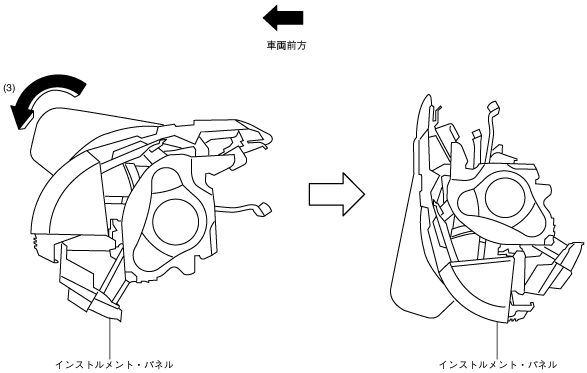 車両前方

(3)

インストルメント・パネル

インストルメント・パネル