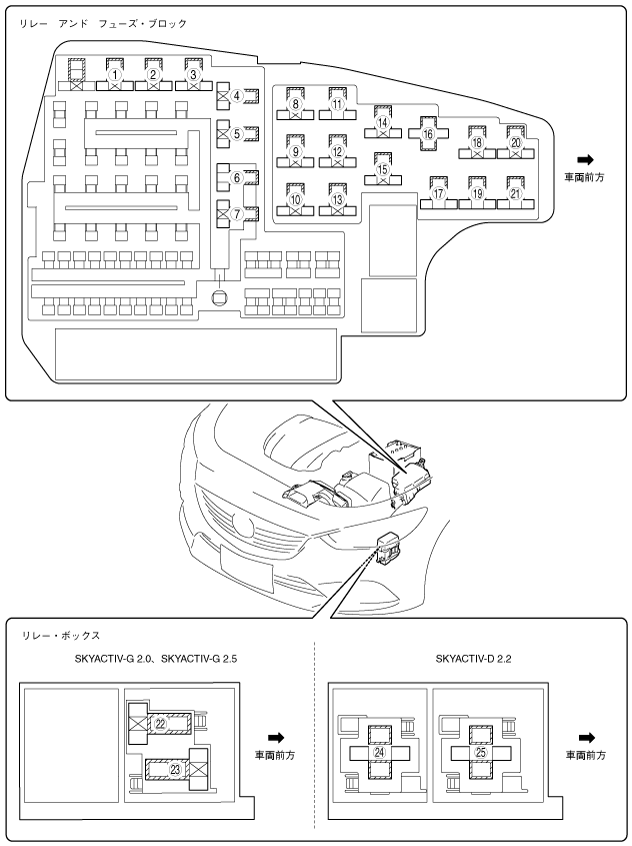 リレー アンド フューズ・ブロック

1 2 3 4 5 6 7 8 9 10 11 12 13 14 15 16 17 18 19 20 21

車両前方

リレー・ボックス

SKYACTIV-G 2.0、SKYACTIV-G 2.5

22 23

車両前方

SKYACTIV-D 2.2

24 25

車両前方