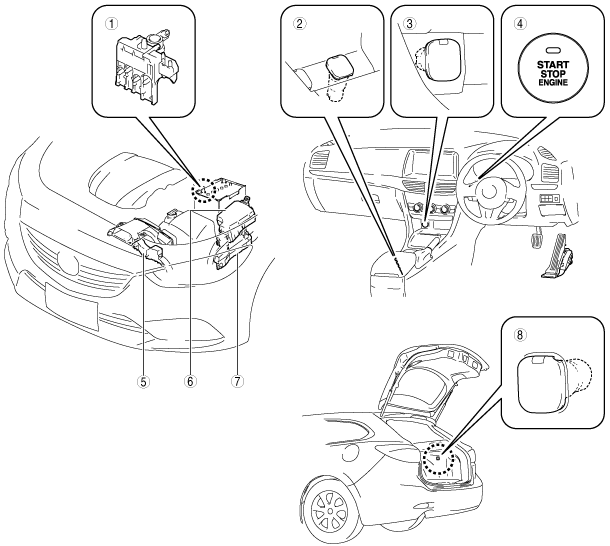 ①
②
③
④
START
STOP
ENGINE
⑤
⑥
⑦
⑧