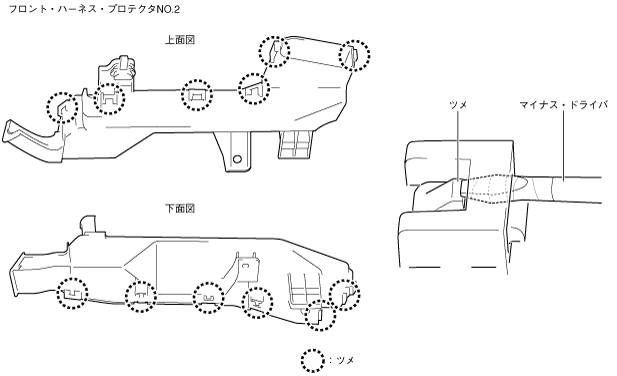 フロント・ハーネス・プロテクタNO.2

上面図

ツメ

マイナス・ドライバ

下面図

：ツメ