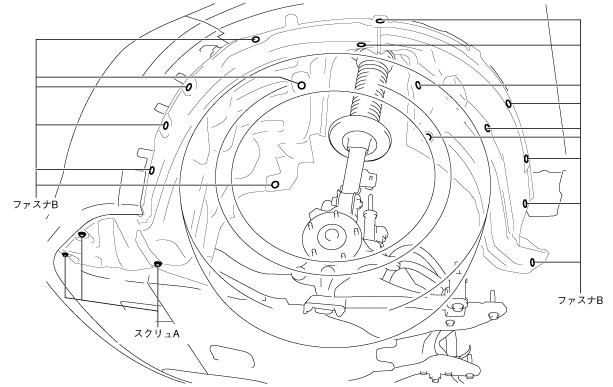 ファスナB

スクリュA

ファスナB