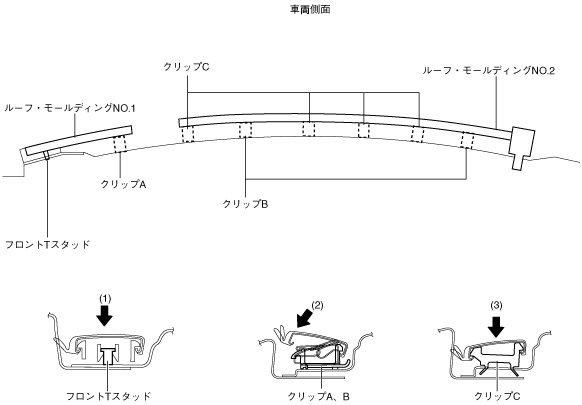 車両側面

クリップC

ルーフ・モールディングNO.2

ルーフ・モールディングNO.1

クリップA

クリップB

フロントTスタッド

(1)

(2)

(3)

フロントTスタッド

クリップA、B

クリップC