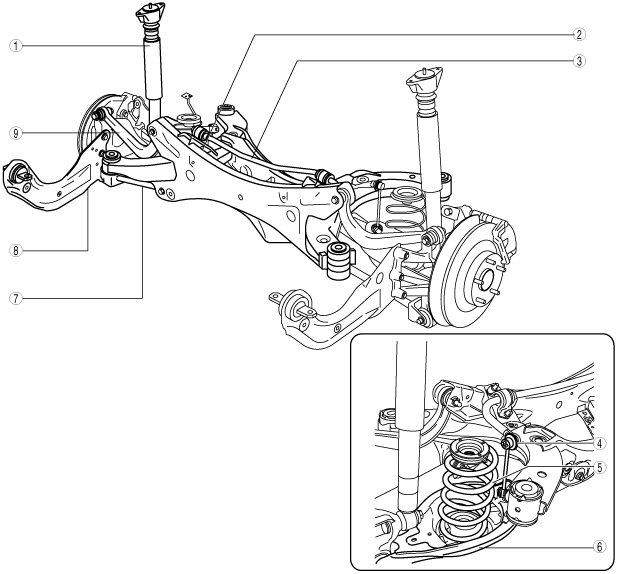 1
2
3
9
8
7
4
5
6