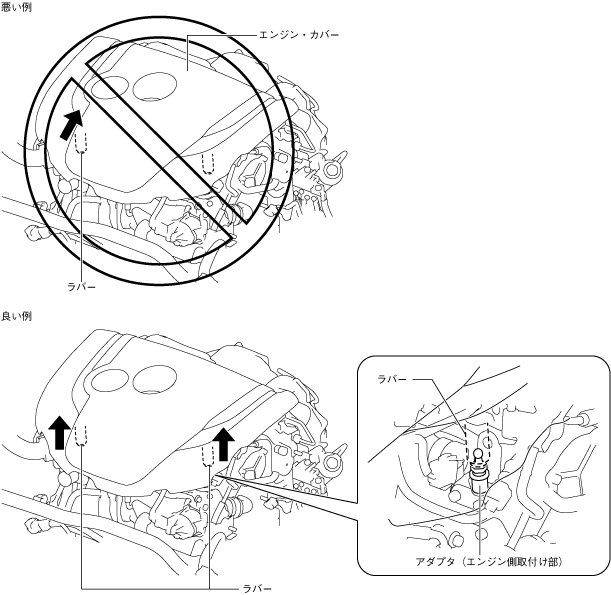 悪い例

エンジン・カバー

ラバー

良い例

ラバー

アダプタ（エンジン側取付け部）

ラバー