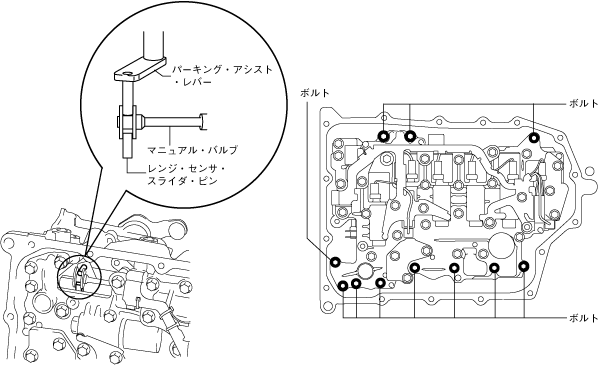 パーキング・アシスト・レバー

マニュアル・バルブ

レンジ・センサ・スライダ・ピン

ボルト

ボルト

ボルト