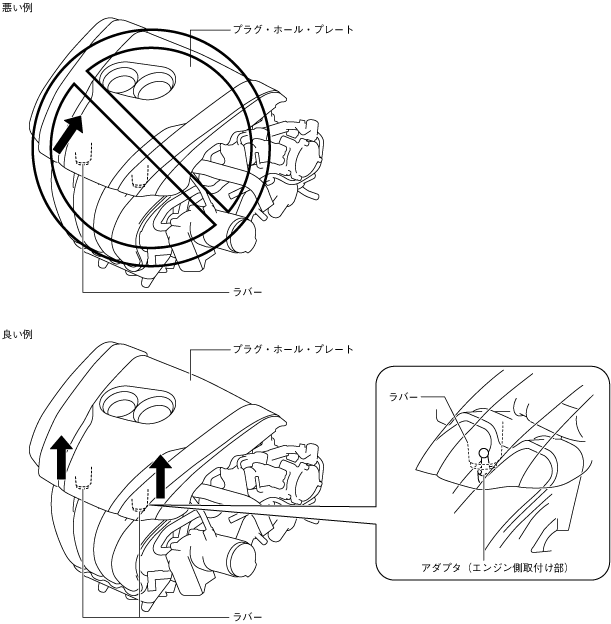 悪い例

プラグ・ホール・プレート

ラバー

良い例

プラグ・ホール・プレート

ラバー

アダプタ（エンジン側取付け部）

ラバー