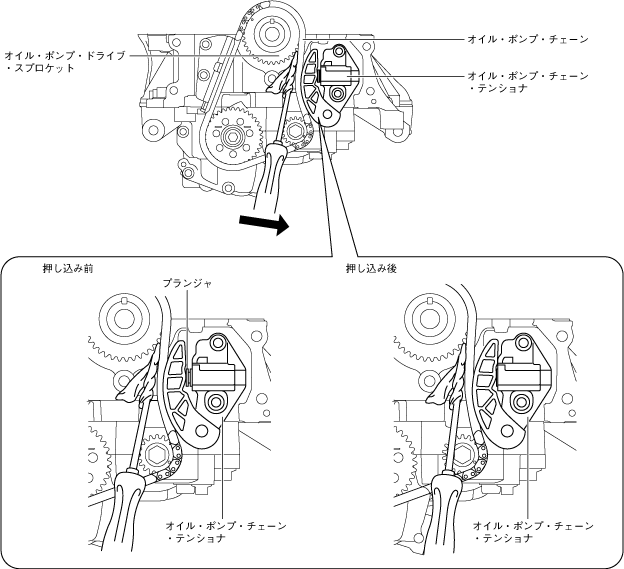 オイル・ポンプ・ドライブ・スプロケット

オイル・ポンプ・チェーン

オイル・ポンプ・チェーン・テンショナ

押し込み前

プランジャ

オイル・ポンプ・チェーン・テンショナ

押し込み後

オイル・ポンプ・チェーン・テンショナ